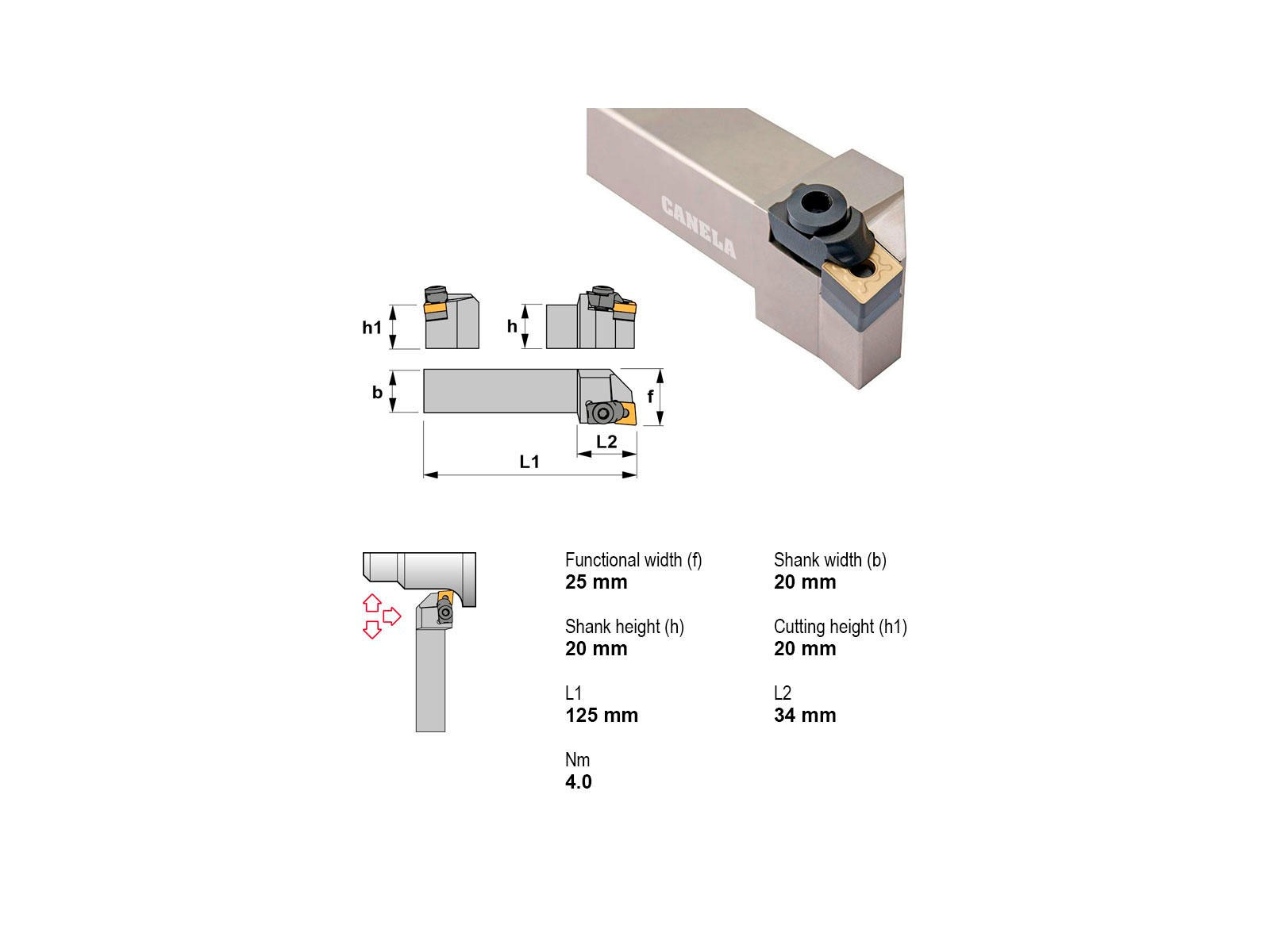 CANELA

h1

h

b

f

L2

L1

Functional width (f)
**25 mm**

Shank width (b)
**20 mm**

Shank height (h)
**20 mm**

Cutting height (h1)
**20 mm**

L1
**125 mm**

L2
**34 mm**

Nm
**4.0**