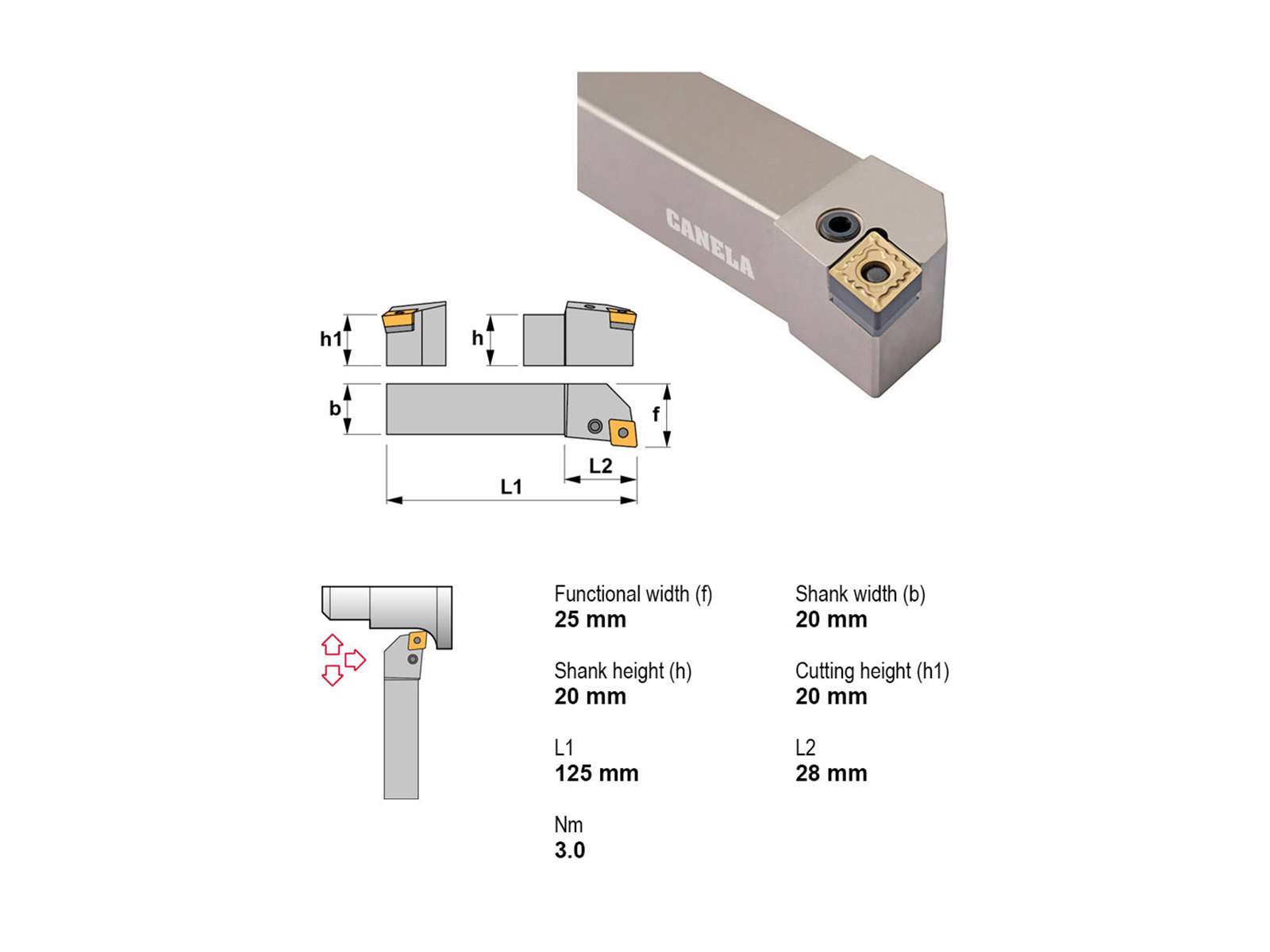 CANELA

h1

h

b

f

L2

L1

Functional width (f)
**25 mm**

Shank width (b)
**20 mm**

Shank height (h)
**20 mm**

Cutting height (h1)
**20 mm**

L1
**125 mm**

L2
**28 mm**

Nm
**3.0**